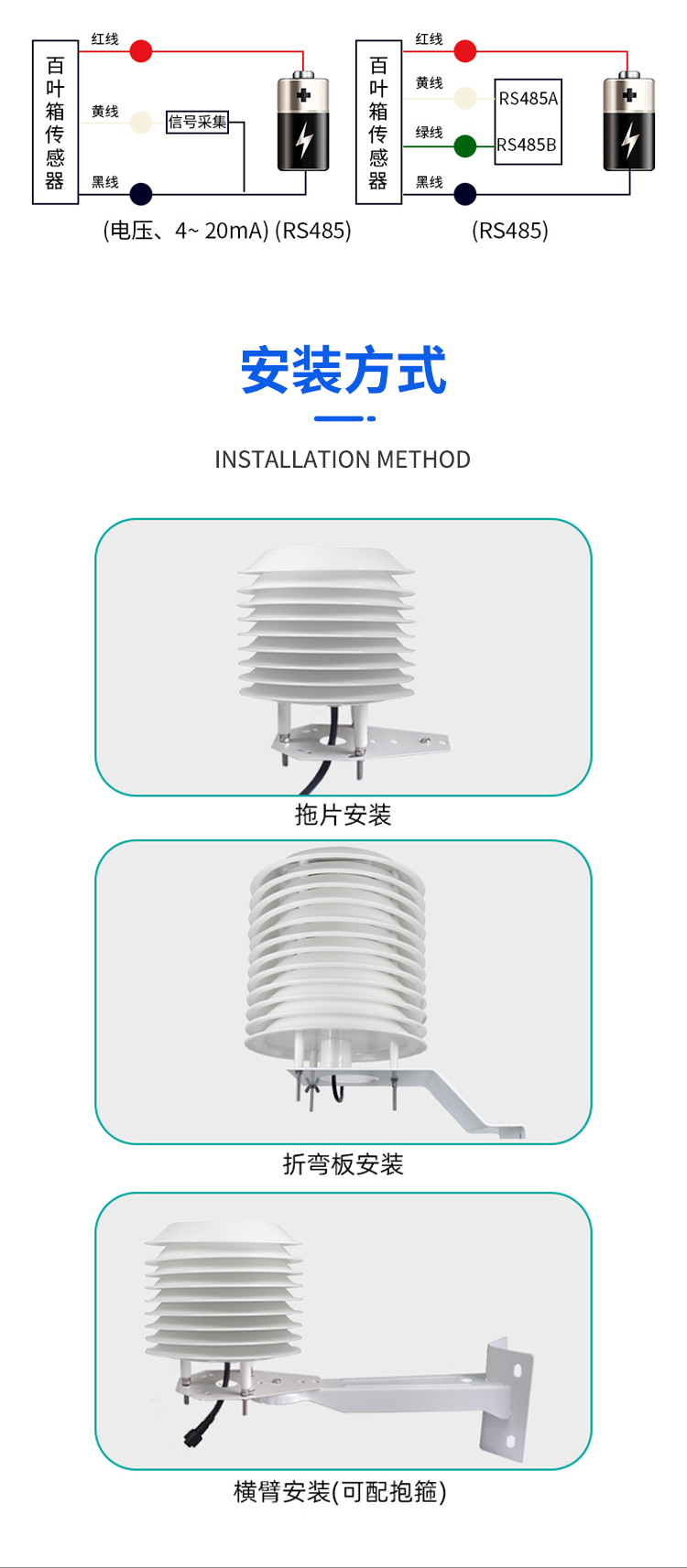 百叶箱传感器

红线

黄线

信号采集

黑线

(电压、4~ 20mA) (RS485)

百叶箱传感器

红线

黄线

RS485A

绿线

RS485B

黑线

(RS485)

安装方式

INSTALLATION METHOD

拖片安装

折弯板安装

横臂安装(可配抱箍)